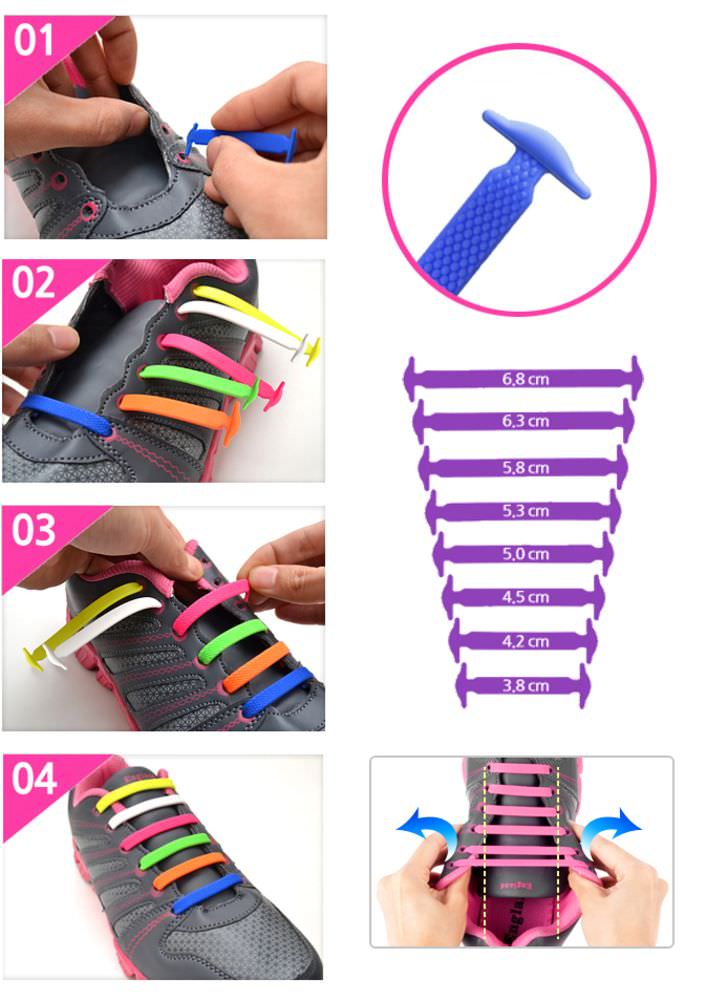 01

02

03

04

6,8 cm
6,3 cm
5,8 cm
5,3 cm
5,0 cm
4,5 cm
4,2 cm
3,8 cm